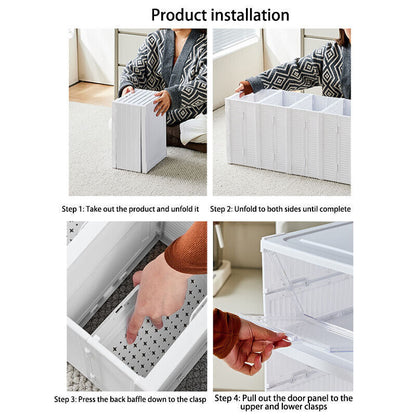 Product installation

Step 1: Take out the product and unfold it

Step 2: Unfold to both sides until complete

Step 3: Press the back baffle down to the clasp

Step 4: Pull out the door panel to the upper and lower clasps